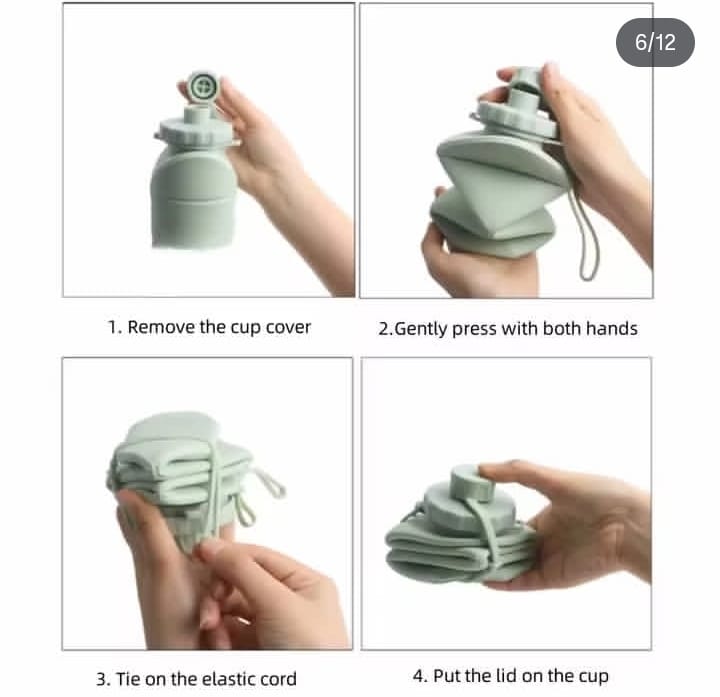 6/12

1. Remove the cup cover

2.Gently press with both hands

3. Tie on the elastic cord

4. Put the lid on the cup